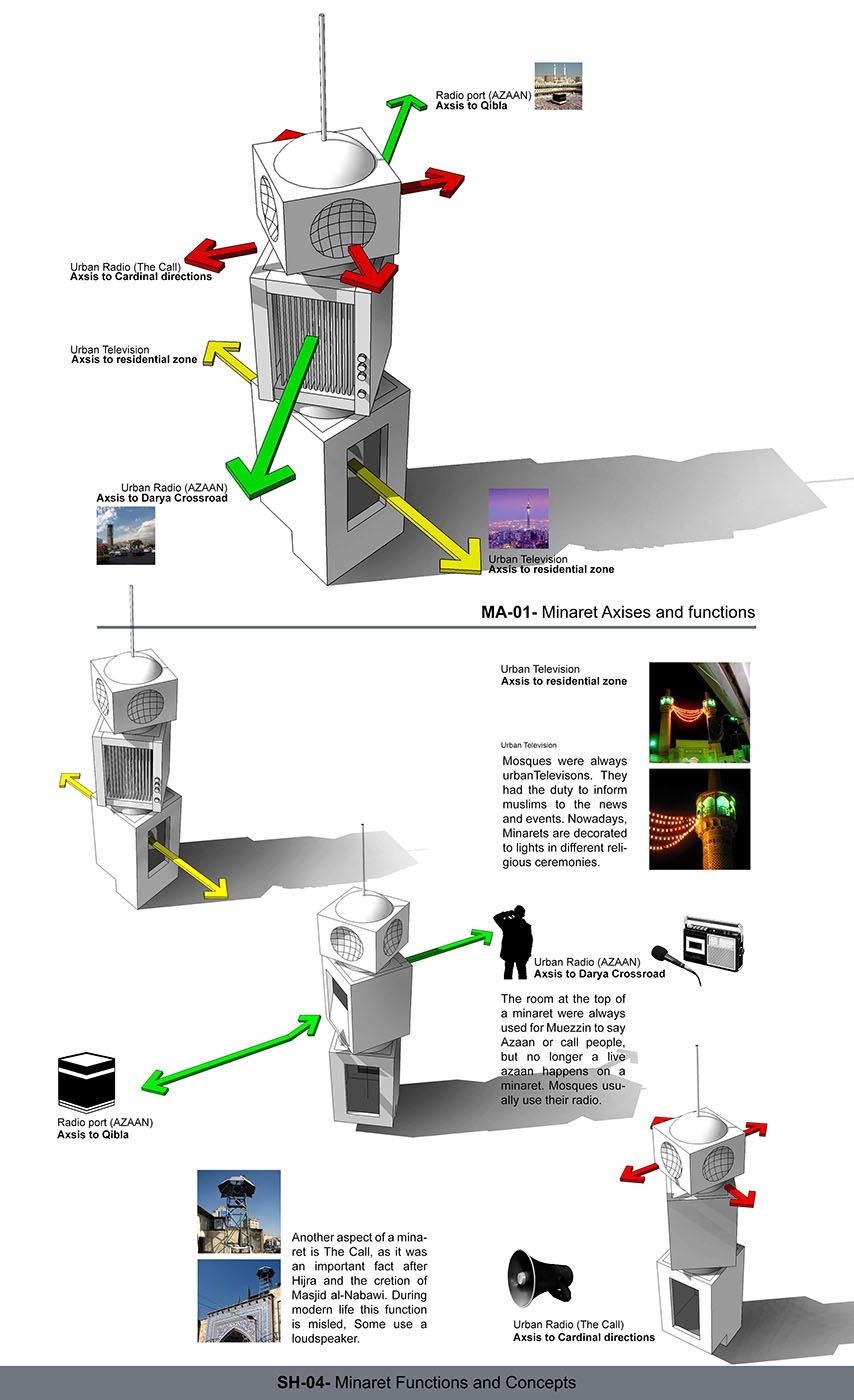 Radio port (AZAAN)
Axsis to Qibla

Urban Radio (The Call)
Axsis to Cardinal directions

Urban Television
Axsis to residential zone

Urban Radio (AZAAN)
Axsis to Darya Crossroad

Urban Television
Axsis to residential zone

MA-01- Minaret Axises and functions

Urban Television
Axsis to residential zone

Urban Television
Mosques were always urbanTelevisons. They had the duty to inform muslims to the news and events. Nowadays, Minarets are decorated to lights in different religious ceremonies.

Urban Radio (AZAAN)
Axsis to Darya Crossroad

The room at the top of a minaret were always used for Muezzin to say Azaan or call people, but no longer a live azaan happens on a minaret. Mosques usually use their radio.

Radio port (AZAAN)
Axsis to Qibla

Another aspect of a minaret is The Call, as it was an important fact after Hijra and the cretion of Masjid al-Nabawi. During modern life this function is misled, Some use a loudspeaker.

Urban Radio (The Call)
Axsis to Cardinal directions

SH-04- Minaret Functions and Concepts